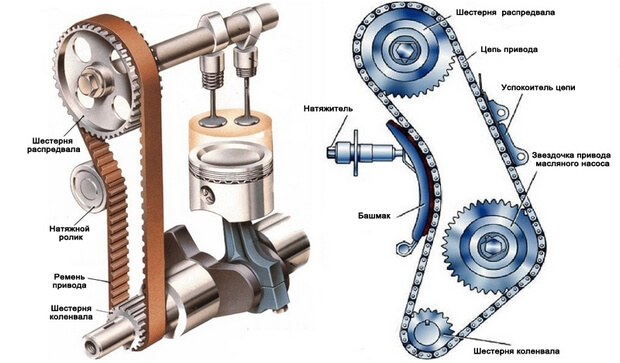 Шестерня распредвала

Натяжной ролик

Ремень привода

Шестерня коленвала

Шестерня распредвала

Цепь привода

Успокоитель цепи

Натяжитель

Звездочка привода масляного насоса

Башмак

Шестерня коленвала